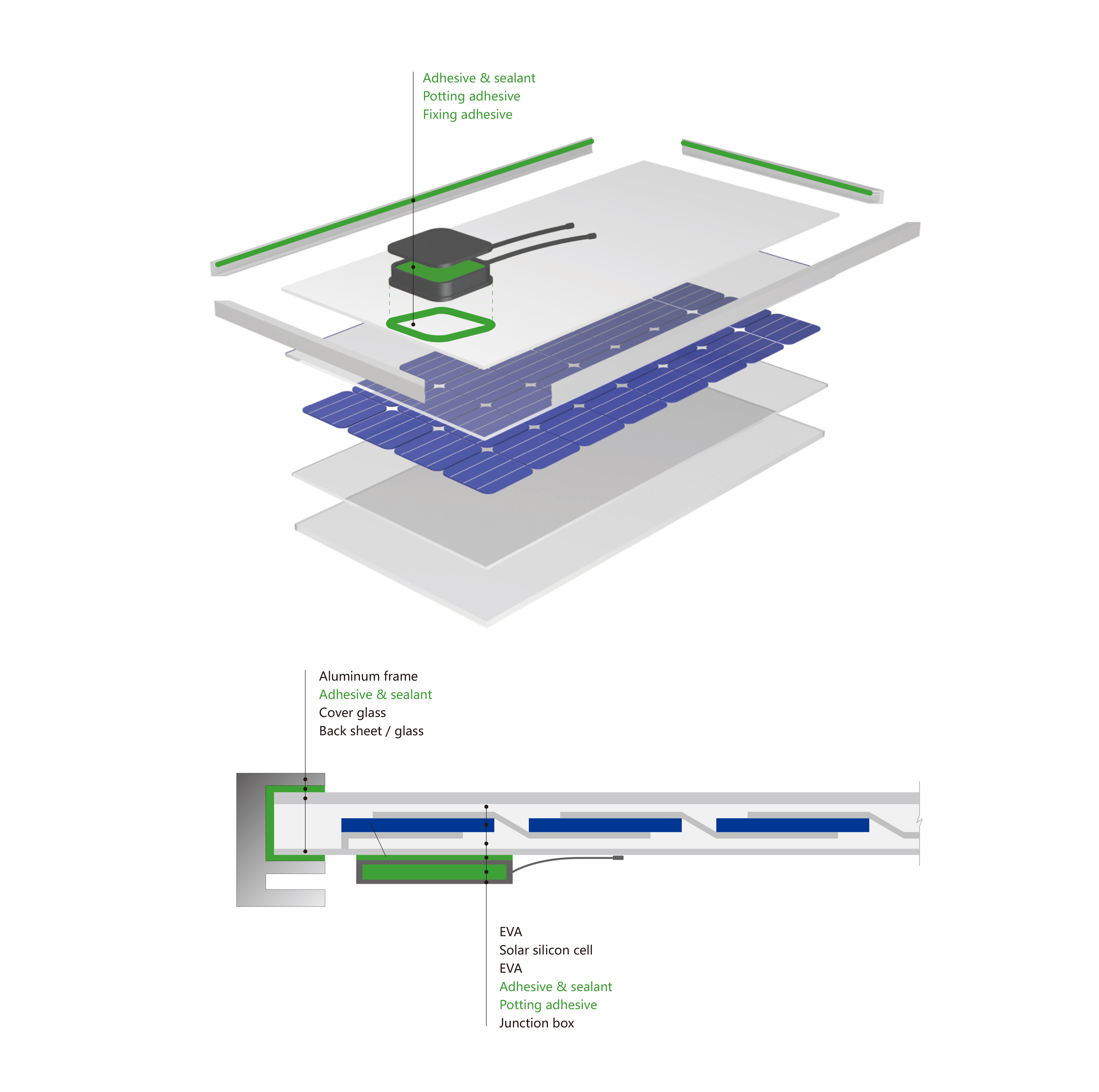 Adhesive & sealant
Potting adhesive
Fixing adhesive

Aluminum frame
Adhesive & sealant
Cover glass
Back sheet / glass

EVA
Solar silicon cell
EVA
Adhesive & sealant
Potting adhesive
Junction box